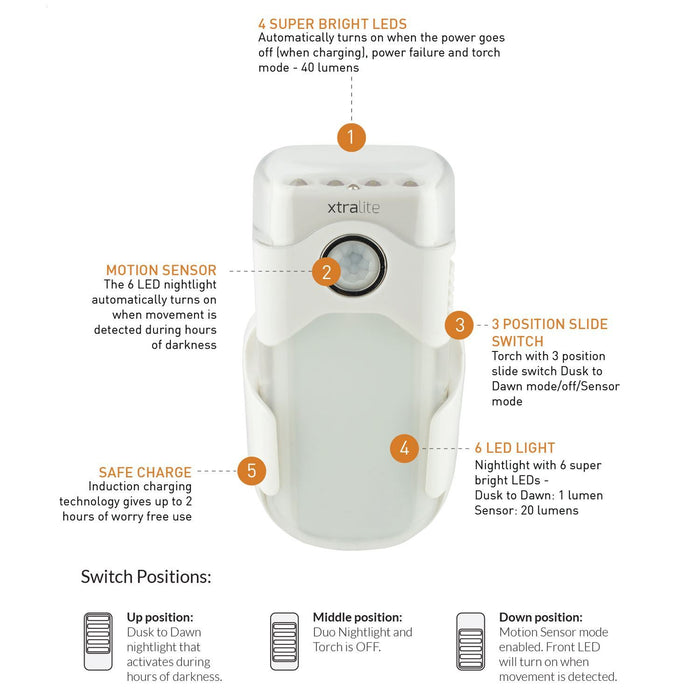 4 SUPER BRIGHT LEDS
Automatically turns on when the power goes off (when charging), power failure and torch mode - 40 lumens

1

xtralite

MOTION SENSOR
The 6 LED nightlight automatically turns on when movement is detected during hours of darkness

2

3

3 POSITION SLIDE SWITCH
Torch with 3 position slide switch Dusk to Dawn mode/off/Sensor mode

4

6 LED LIGHT
Nightlight with 6 super bright LEDs -
Dusk to Dawn: 1 lumen
Sensor: 20 lumens

SAFE CHARGE
Induction charging technology gives up to 2 hours of worry free use

5

Switch Positions:

Up position:
Dusk to Dawn nightlight that activates during hours of darkness.

Middle position:
Duo Nightlight and Torch is OFF.

Down position:
Motion Sensor mode enabled. Front LED will turn on when movement is detected.