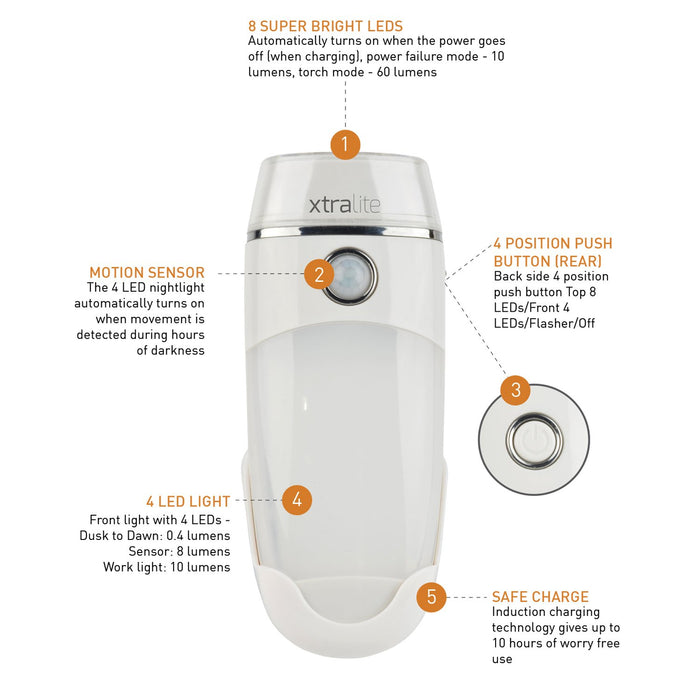 8 SUPER BRIGHT LEDS
Automatically turns on when the power goes off (when charging), power failure mode - 10 lumens, torch mode - 60 lumens

1

xtralite

MOTION SENSOR
The 4 LED nightlight automatically turns on when movement is detected during hours of darkness

2

4 POSITION PUSH BUTTON (REAR)
Back side 4 position push button Top 8 LEDs/Front 4 LEDs/Flasher/Off

3

4 LED LIGHT
Front light with 4 LEDs - Dusk to Dawn: 0.4 lumens
Sensor: 8 lumens
Work light: 10 lumens

4

5

SAFE CHARGE
Induction charging technology gives up to 10 hours of worry free use