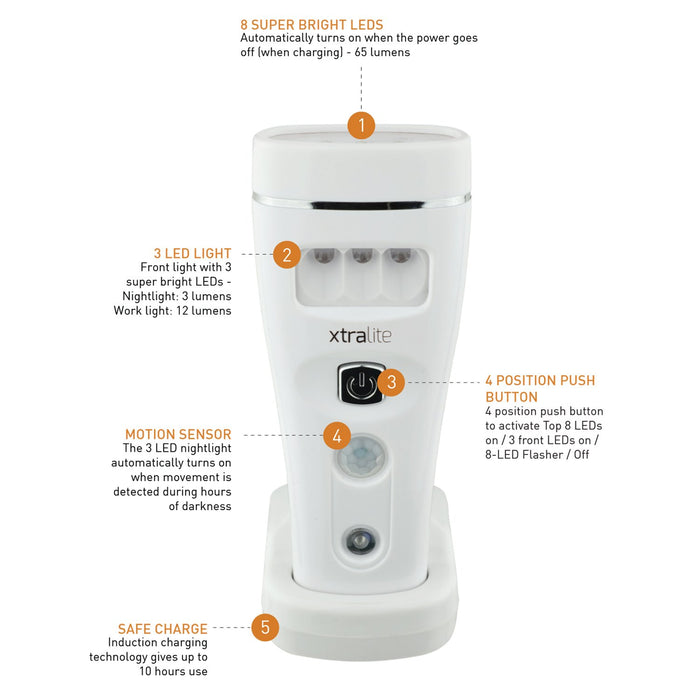 8 SUPER BRIGHT LEDS
Automatically turns on when the power goes off (when charging) - 65 lumens

1

3 LED LIGHT
Front light with 3 super bright LEDs - Nightlight: 3 lumens Work light: 12 lumens

2

xtralite

3

4 POSITION PUSH BUTTON
4 position push button to activate Top 8 LEDs on / 3 front LEDs on / 8-LED Flasher / Off

MOTION SENSOR
The 3 LED nightlight automatically turns on when movement is detected during hours of darkness

4

SAFE CHARGE
Induction charging technology gives up to 10 hours use

5