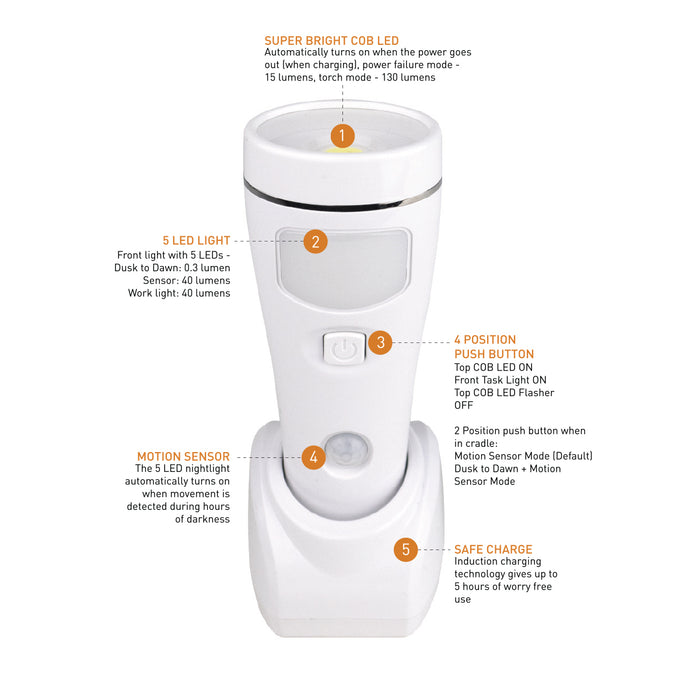 SUPER BRIGHT COB LED
Automatically turns on when the power goes out (when charging), power failure mode - 15 lumens, torch mode - 130 lumens

1

5 LED LIGHT
Front light with 5 LEDs - Dusk to Dawn: 0.3 lumen Sensor: 40 lumens Work light: 40 lumens

2

3

4 POSITION PUSH BUTTON
Top COB LED ON
Front Task Light ON
Top COB LED Flasher
OFF

2 Position push button when in cradle:
Motion Sensor Mode (Default)
Dusk to Dawn + Motion Sensor Mode

MOTION SENSOR
The 5 LED nightlight automatically turns on when movement is detected during hours of darkness

4

5

SAFE CHARGE
Induction charging technology gives up to 5 hours of worry free use